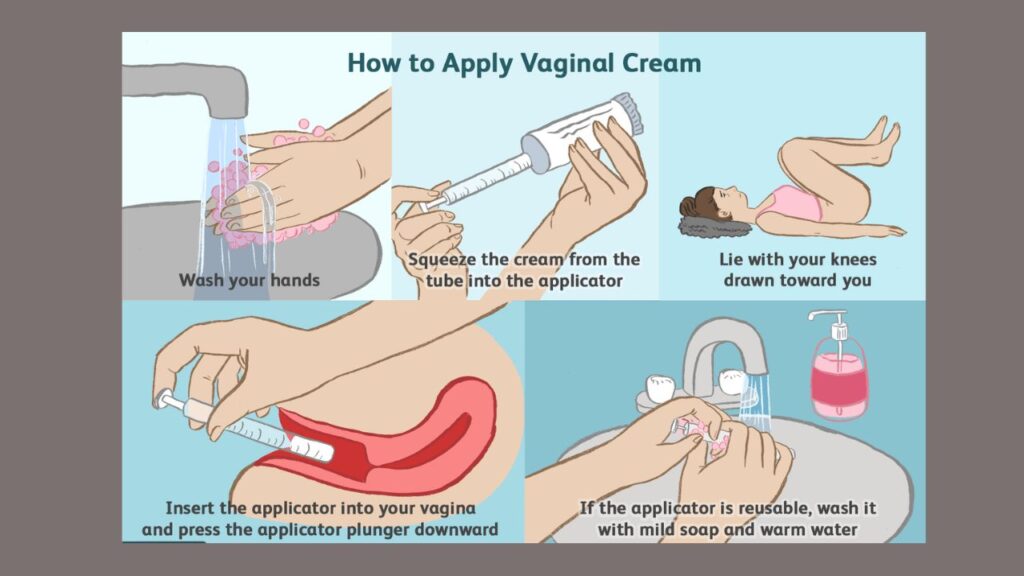 How to Apply Vaginal Cream

Wash your hands

Squeeze the cream from the tube into the applicator

Lie with your knees drawn toward you

Insert the applicator into your vagina and press the applicator plunger downward

If the applicator is reusable, wash it with mild soap and warm water